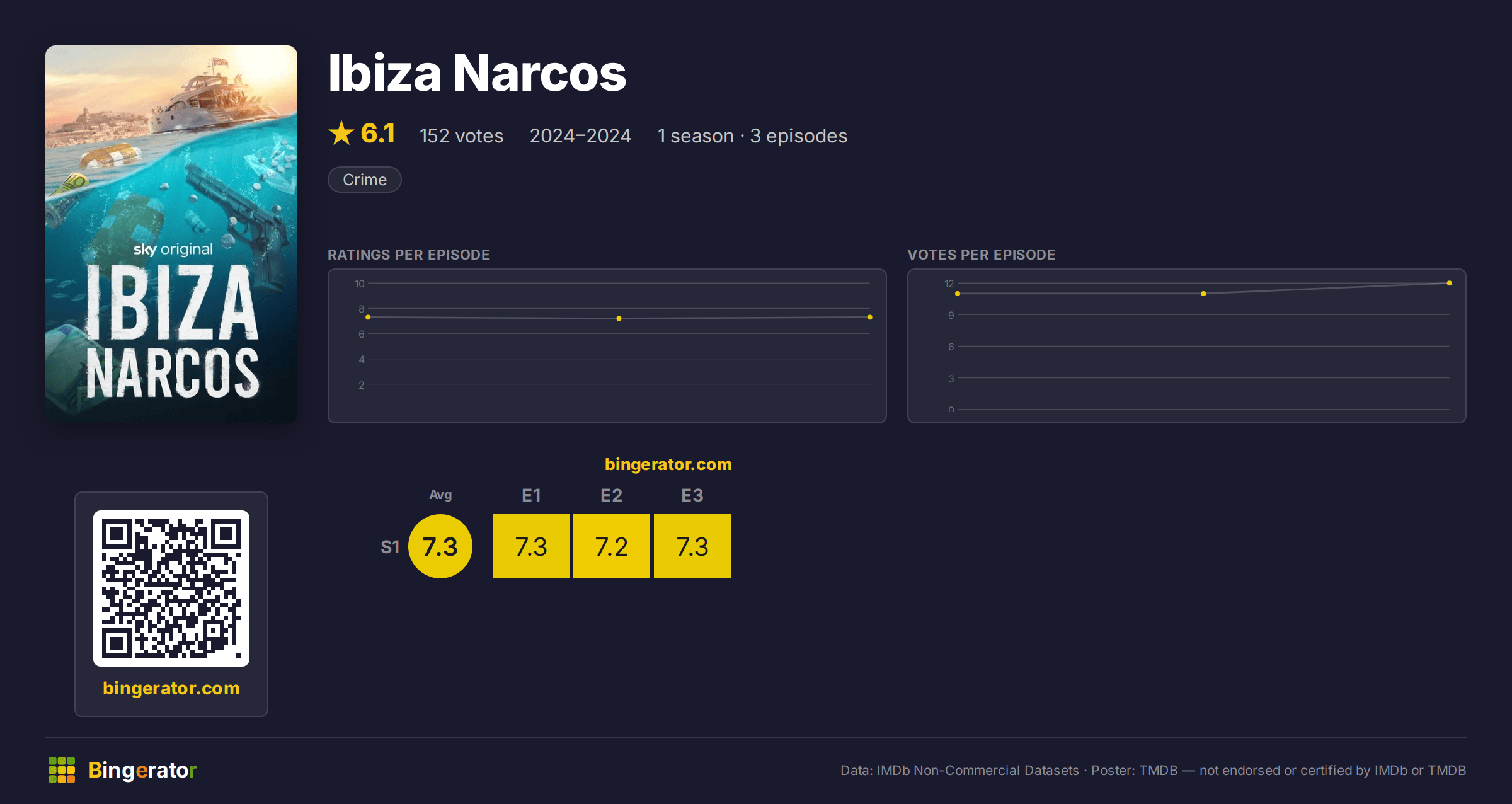 sky original
IBIZA
NARCOS

Ibiza Narcos

★ 6.1 152 votes 2024–2024 1 season · 3 episodes

Crime

RATINGS PER EPISODE

10
8
6
4
2

VOTES PER EPISODE

12
9
6
3
0

bingerator.com

Avg E1 E2 E3
S1 7.3 7.3 7.2 7.3

bingerator.com

Bingerator

Data: IMDb Non-Commercial Datasets · Poster: TMDB — not endorsed or certified by IMDb or TMDB