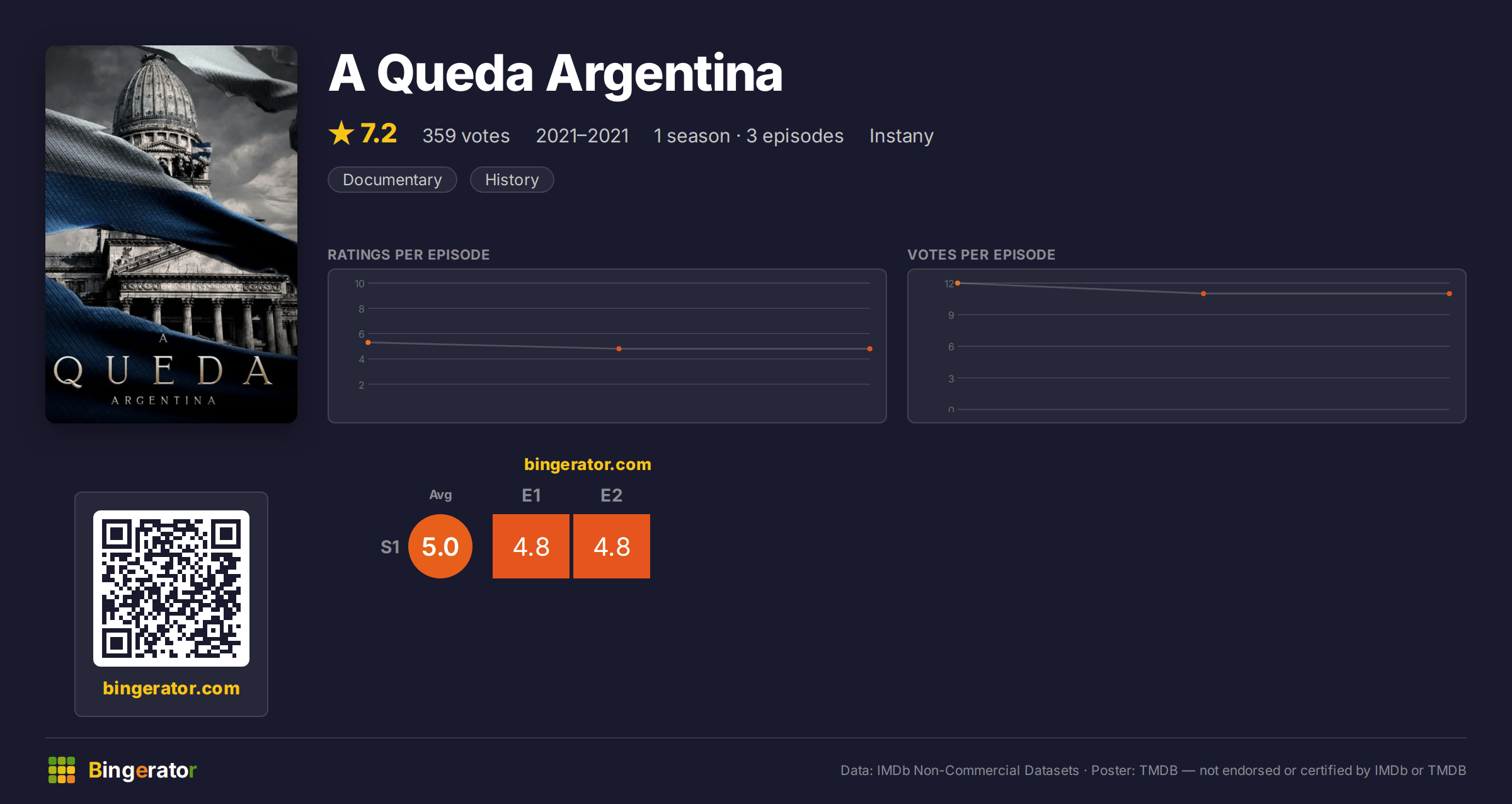 A
QUEDA
ARGENTINA

A Queda Argentina

★ 7.2 359 votes 2021–2021 1 season · 3 episodes Instany

Documentary History

RATINGS PER EPISODE

10
8
6
4
2

VOTES PER EPISODE

12
9
6
3
0

bingerator.com

Avg E1 E2
S1 5.0 4.8 4.8

bingerator.com

Bingerator

Data: IMDb Non-Commercial Datasets · Poster: TMDB — not endorsed or certified by IMDb or TMDB